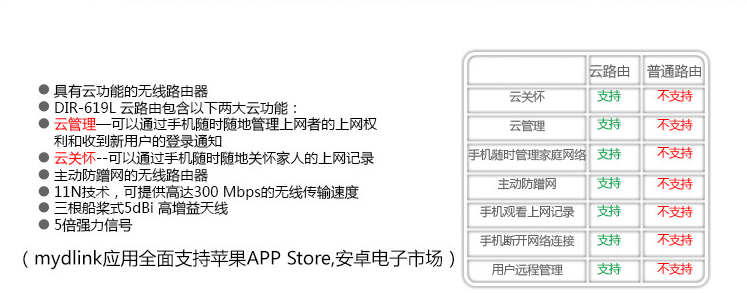 • 具有云功能的无线路由器
• DIR-619L 云路由包含以下两大云功能：
• 云管理—可以通过手机随时随地管理上网者的上网权利和收到新用户的登录通知
• 云关怀--可以通过手机随时随地关怀家人的上网记录
• 主动防蹭网的无线路由器
• 11N技术，可提供高达300 Mbps的无线传输速度
• 三根船桨式5dBi 高增益天线
• 5倍强力信号

（mydlink应用全面支持苹果APP Store,安卓电子市场）

|  | 云路由 | 普通路由 |
|---|---|---|
| 云关怀 | 支持 | 不支持 |
| 云管理 | 支持 | 不支持 |
| 手机随时管理家庭网络 | 支持 | 不支持 |
| 主动防蹭网 | 支持 | 不支持 |
| 手机观看上网记录 | 支持 | 不支持 |
| 手机断开网络连接 | 支持 | 不支持 |
| 用户远程管理 | 支持 | 不支持 |