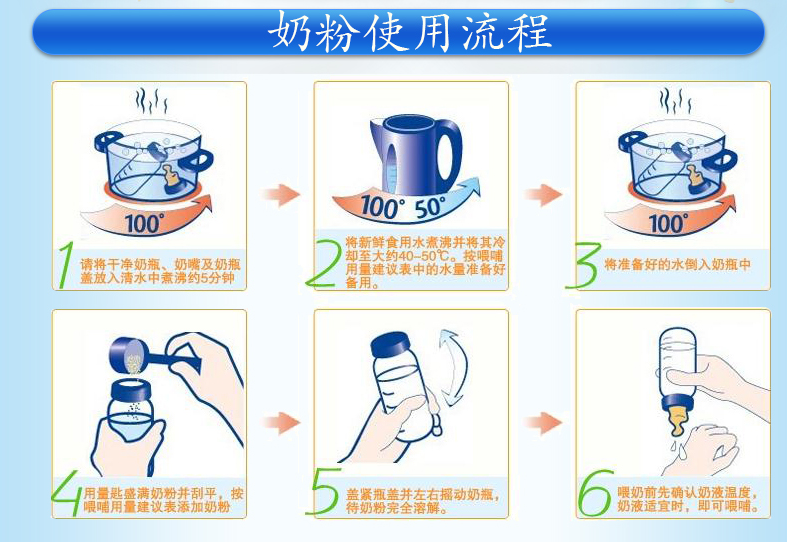 奶粉使用流程

100°

1 请将干净奶瓶、奶嘴及奶瓶盖放入清水中煮沸约5分钟

100° 50°

2 将新鲜食用水煮沸并将其冷却至大约40-50℃。按喂哺用量建议表中的水量准备好备用。

100°

3 将准备好的水倒入奶瓶中

4 用量匙盛满奶粉并刮平，按喂哺用量建议表添加奶粉

5 盖紧瓶盖并左右摇动奶瓶，待奶粉完全溶解。

6 喂奶前先确认奶液温度，奶液适宜时，即可喂哺。